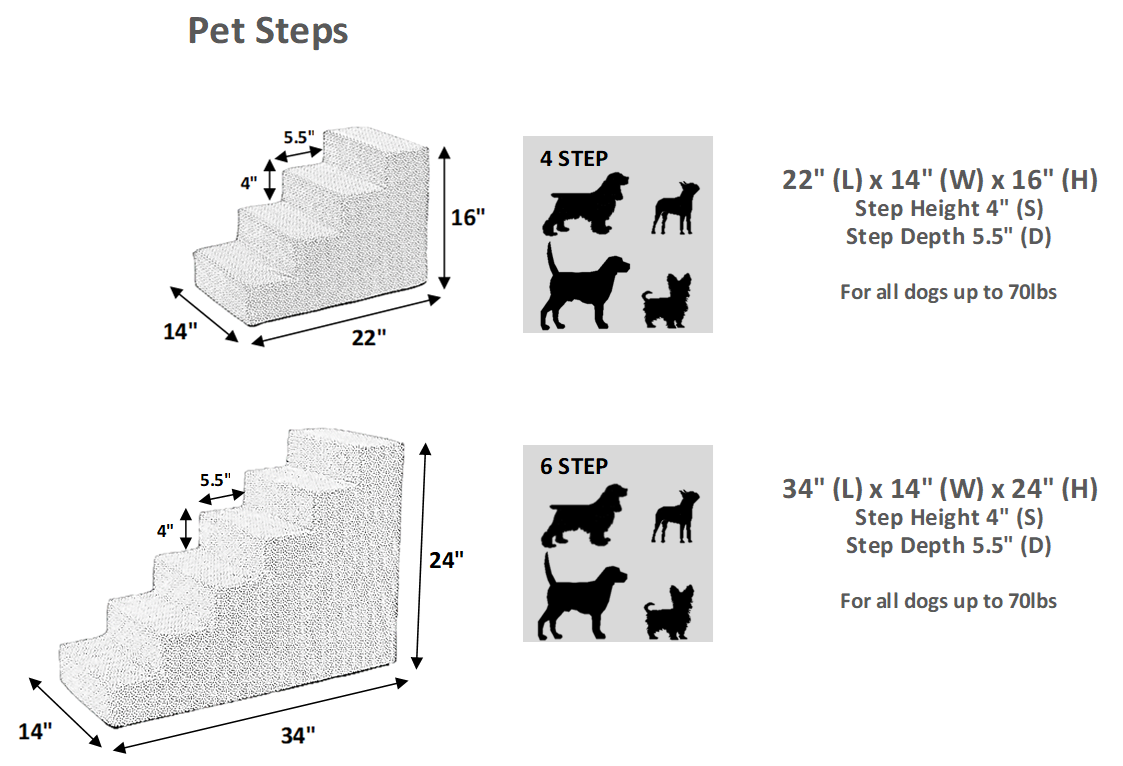 Pet Steps

5.5"
4"
16"
14"
22"

4 STEP

22" (L) x 14" (W) x 16" (H)
Step Height 4" (S)
Step Depth 5.5" (D)

For all dogs up to 70lbs

5.5"
4"
24"
14"
34"

6 STEP

34" (L) x 14" (W) x 24" (H)
Step Height 4" (S)
Step Depth 5.5" (D)

For all dogs up to 70lbs